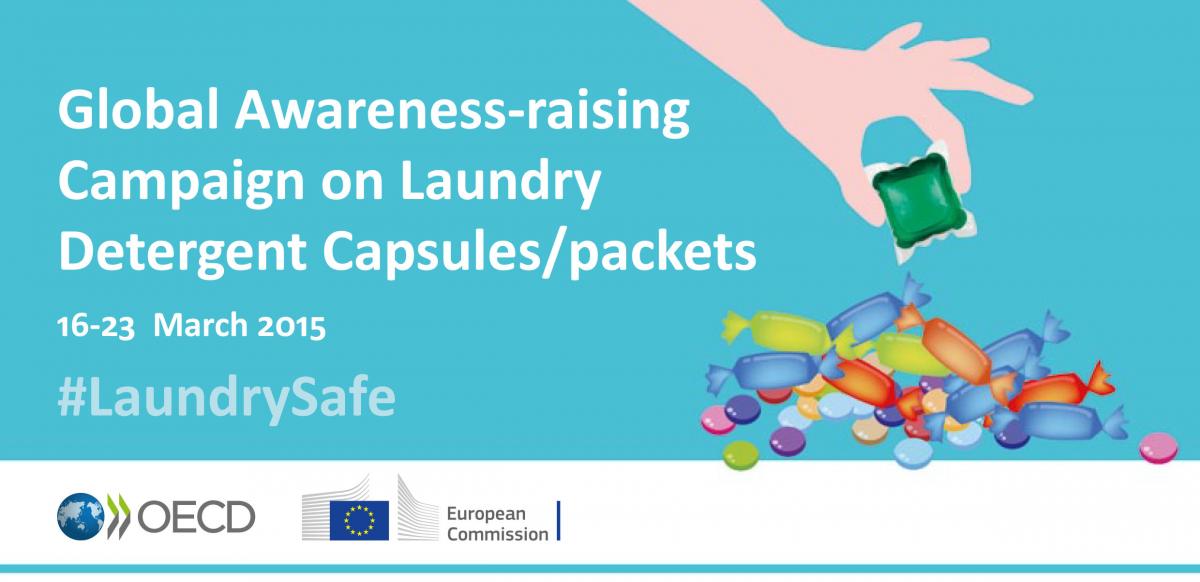 Global Awareness-raising Campaign on Laundry Detergent Capsules/packets

16-23 March 2015

#LaundrySafe

OECD

European Commission